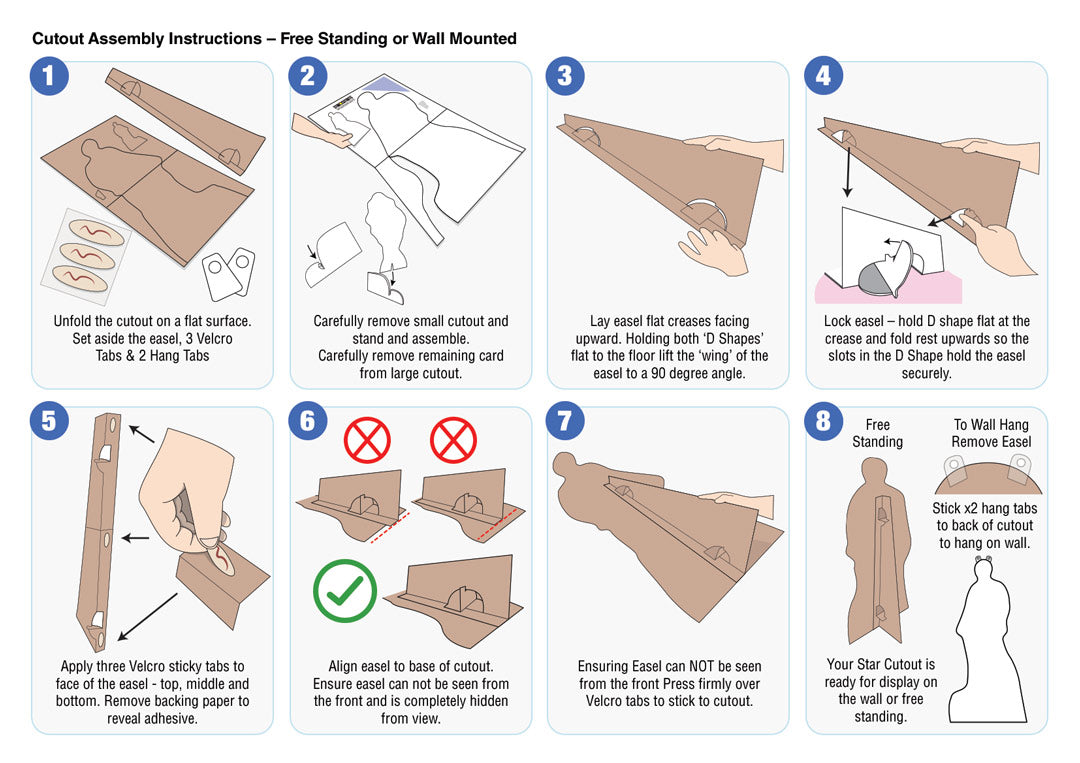 Cutout Assembly Instructions – Free Standing or Wall Mounted

1

Unfold the cutout on a flat surface. Set aside the easel, 3 Velcro Tabs & 2 Hang Tabs

2

Carefully remove small cutout and stand and assemble. Carefully remove remaining card from large cutout.

3

Lay easel flat creases facing upward. Holding both 'D Shapes' flat to the floor lift the 'wing' of the easel to a 90 degree angle.

4

Lock easel – hold D shape flat at the crease and fold rest upwards so the slots in the D Shape hold the easel securely.

5

Apply three Velcro sticky tabs to face of the easel - top, middle and bottom. Remove backing paper to reveal adhesive.

6

Align easel to base of cutout. Ensure easel can not be seen from the front and is completely hidden from view.

7

Ensuring Easel can NOT be seen from the front Press firmly over Velcro tabs to stick to cutout.

8

Free Standing

To Wall Hang Remove Easel

Stick x2 hang tabs to back of cutout to hang on wall.

Your Star Cutout is ready for display on the wall or free standing.